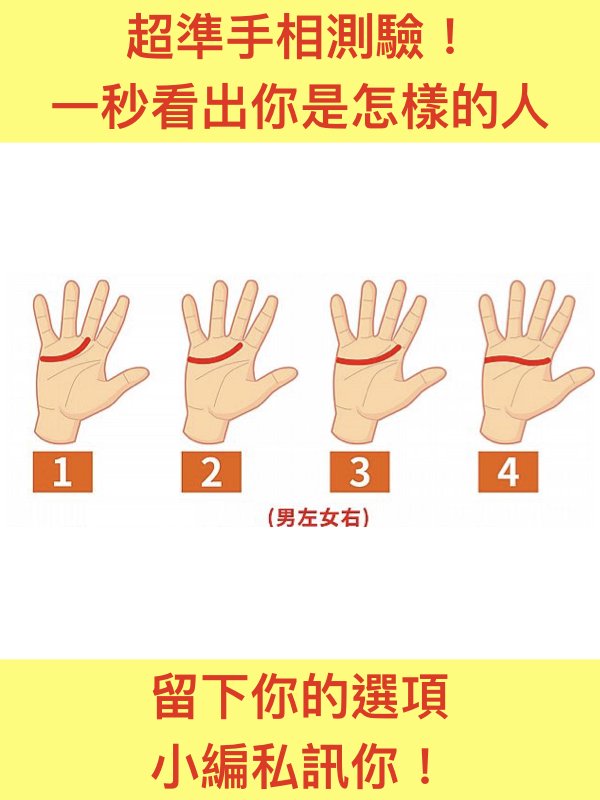 超準手相測驗！
一秒看出你是怎樣的人

1
2
3
4

(男左女右)

留下你的選項
小編私訊你！