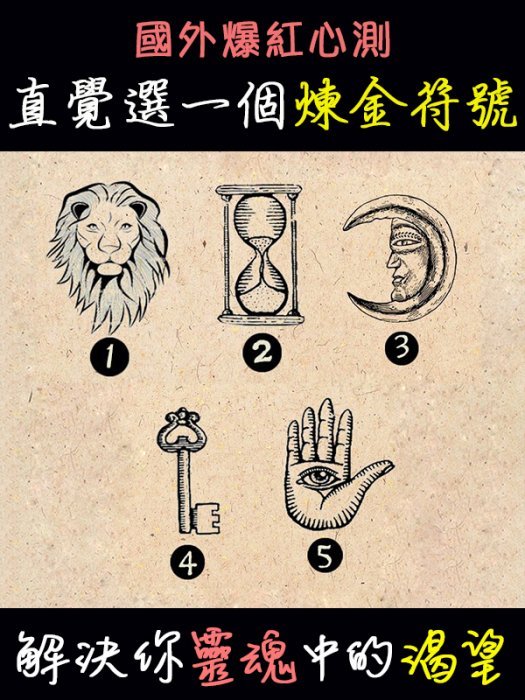 國外爆紅心測

直覺選一個煉金符號

1

2

3

4

5

解決你靈魂中的渴望